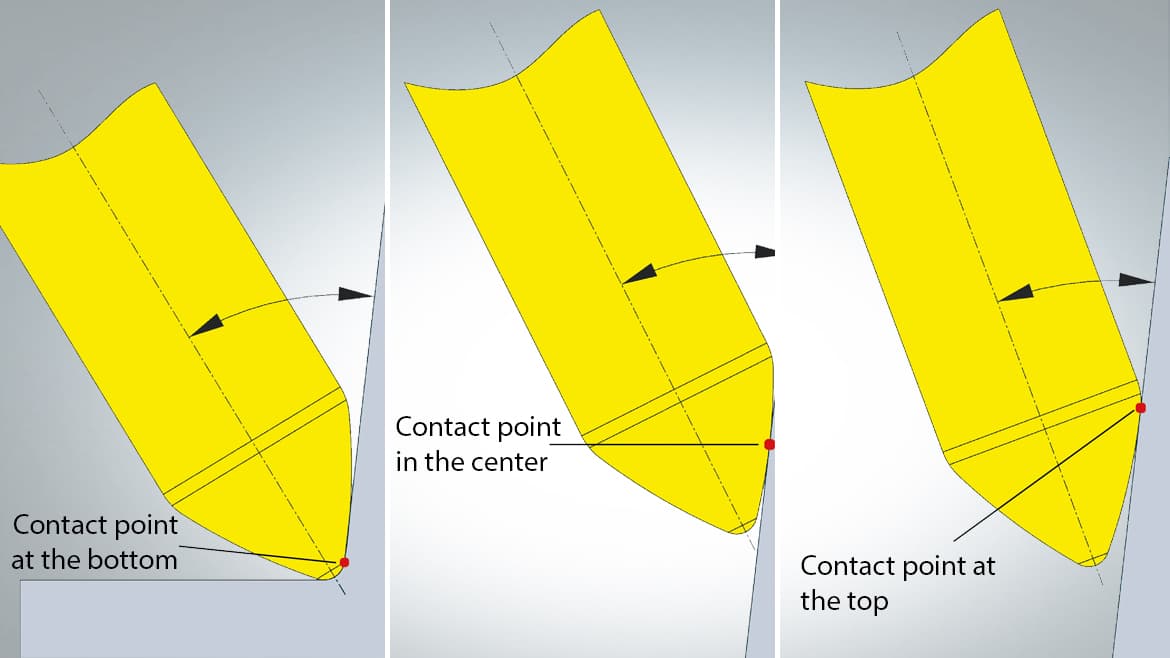 Contact point at the bottom

Contact point in the center

Contact point at the top